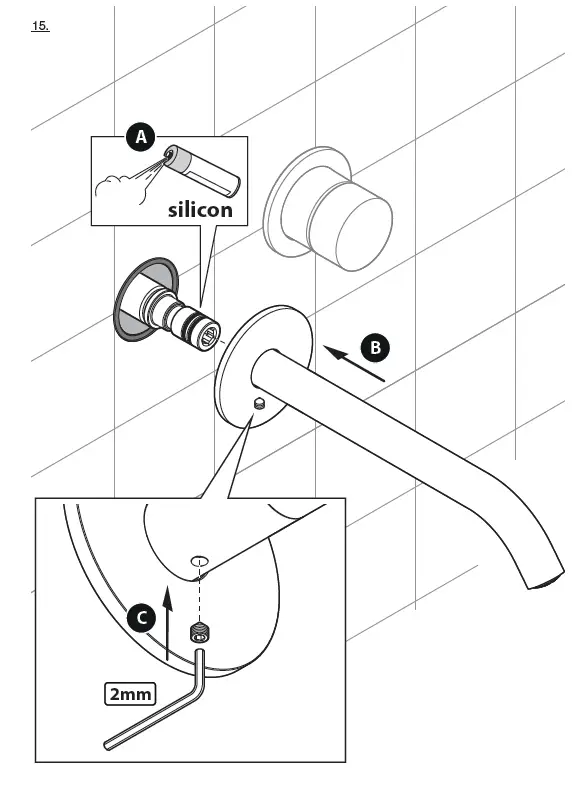 15.

A

silicon

B

C

2mm