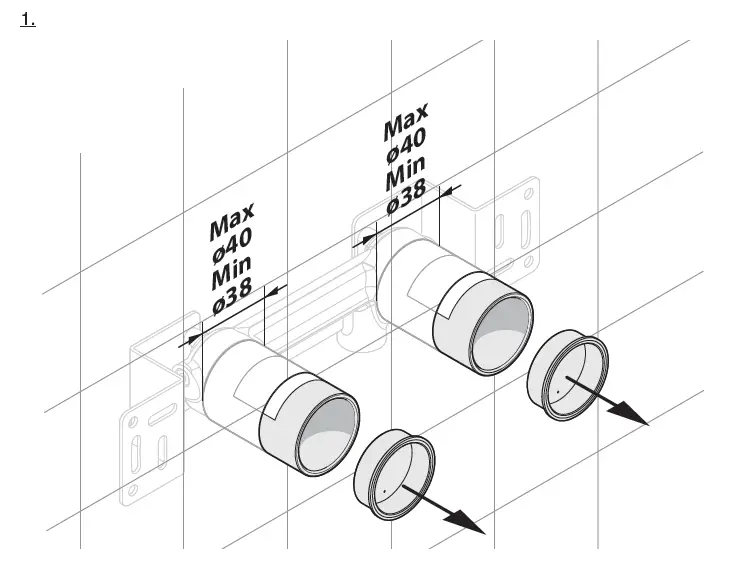 1.

Max
ø40
Min
ø38

Max
ø40
Min
ø38