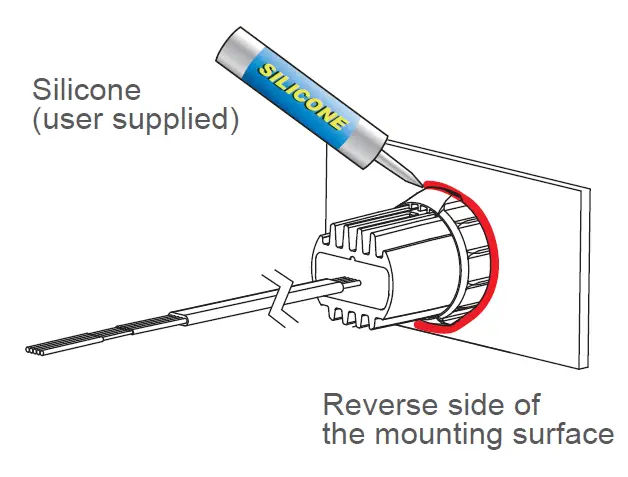 Silicone
(user supplied)

SILICONE

Reverse side of
the mounting surface