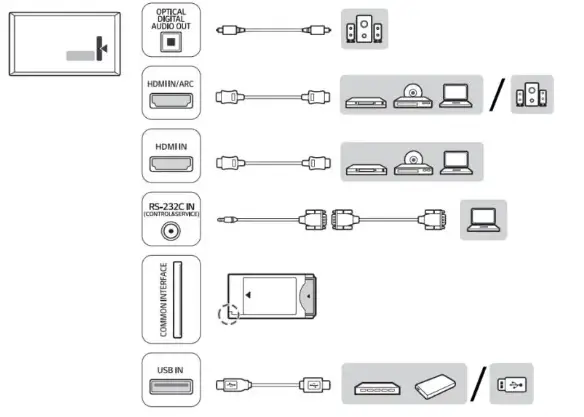 OPTICAL DIGITAL AUDIO OUT

HDMI IN/ARC

/

HDMI IN

RS-232C IN (CONTROL&SERVICE)

COMMON INTERFACE

USB IN

/