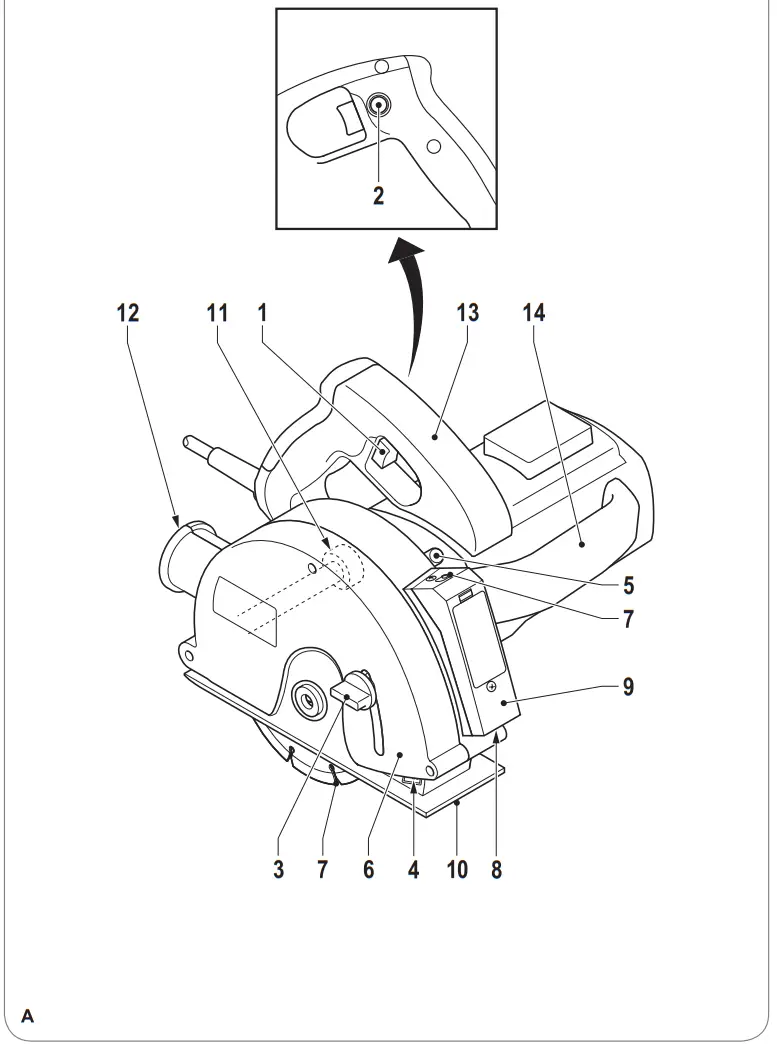 2

12
11
1
13
14
5
7
9
3
7
6
4
10
8

A