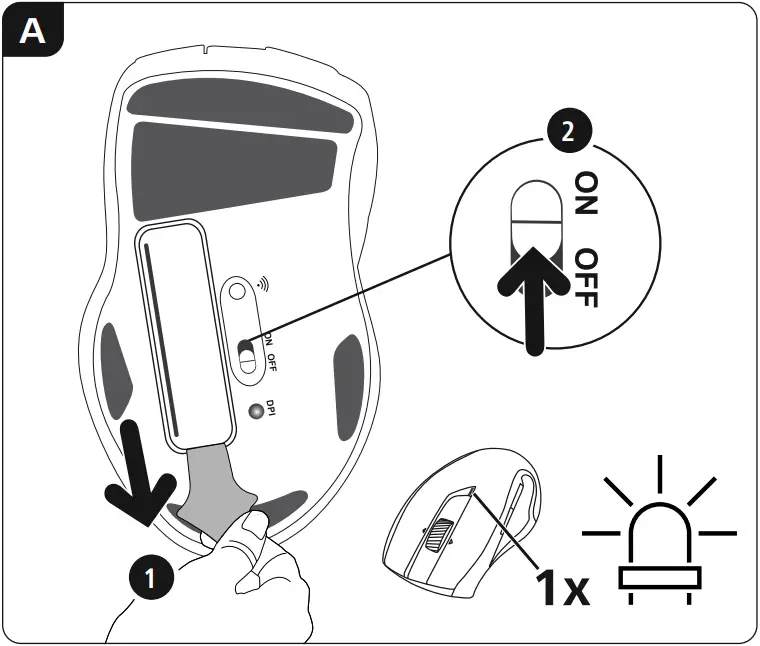 A

2

ON

OFF

ON OFF

DPI

1

1x