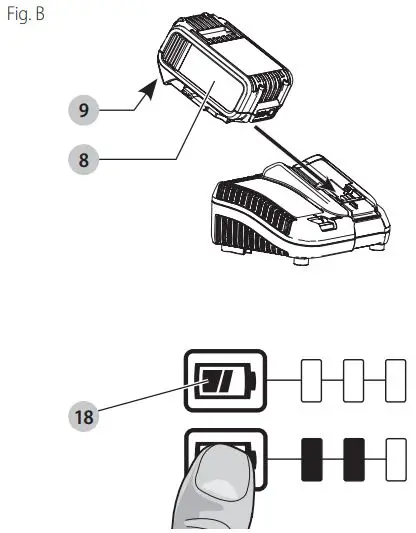 Fig. B

9

8

18