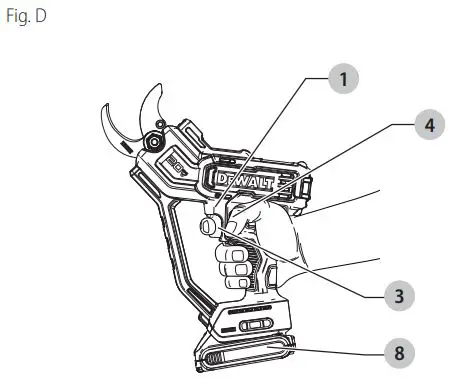 Fig. D

1

4

20V

DEWALT

3

8