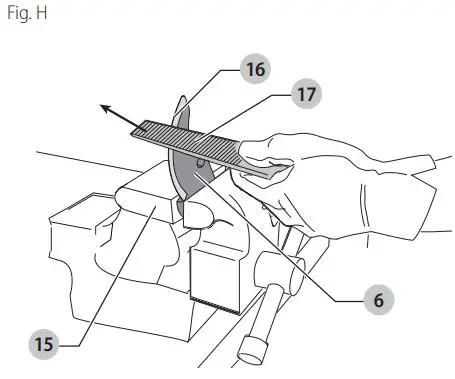 Fig. H

16

17

6

15