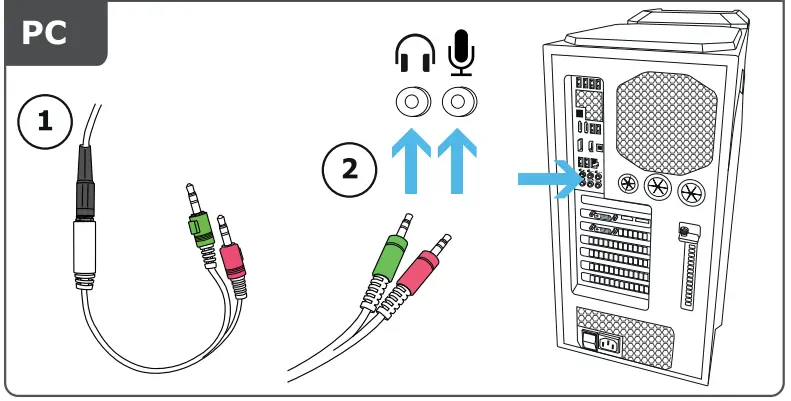 PC

1

2