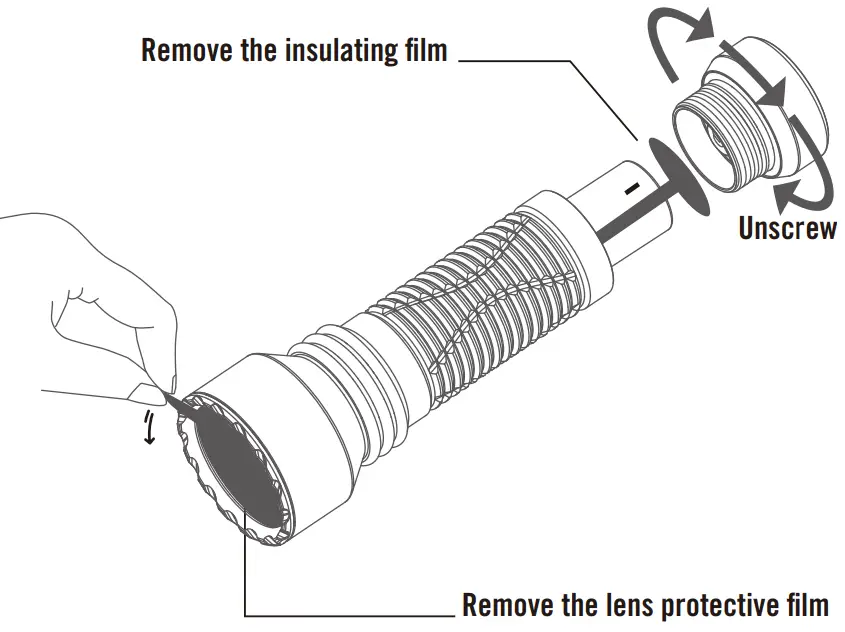 Remove the insulating film

Unscrew

Remove the lens protective film