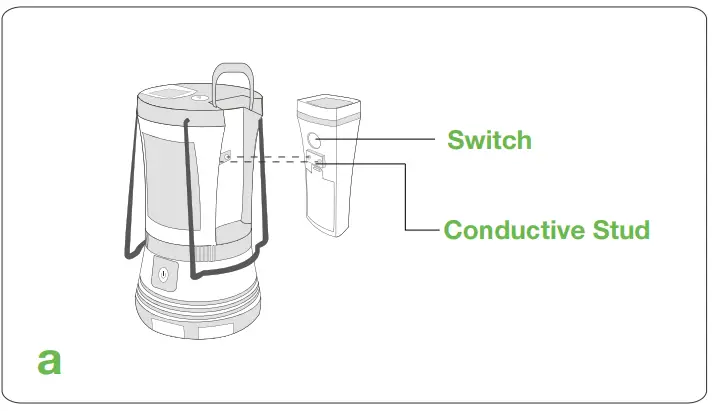 Switch

Conductive Stud

a