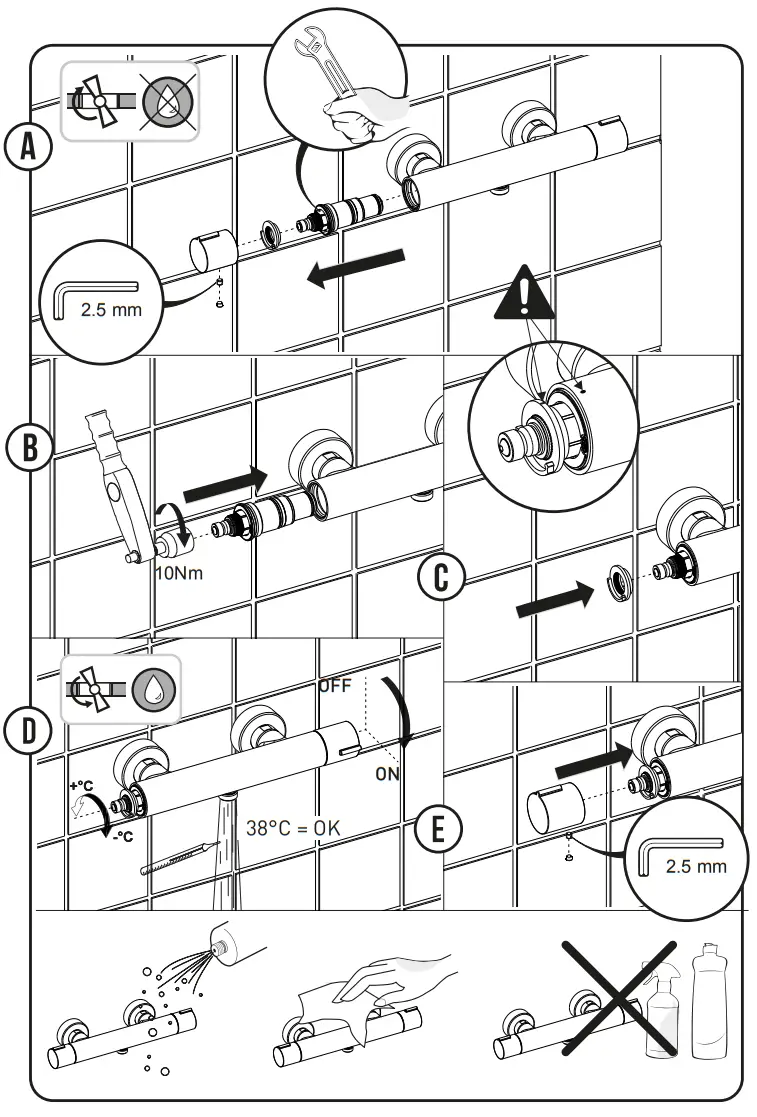 A

2.5 mm

B

10Nm

C

D

OFF

ON

+°C

-°C

38°C = OK

E

2.5 mm