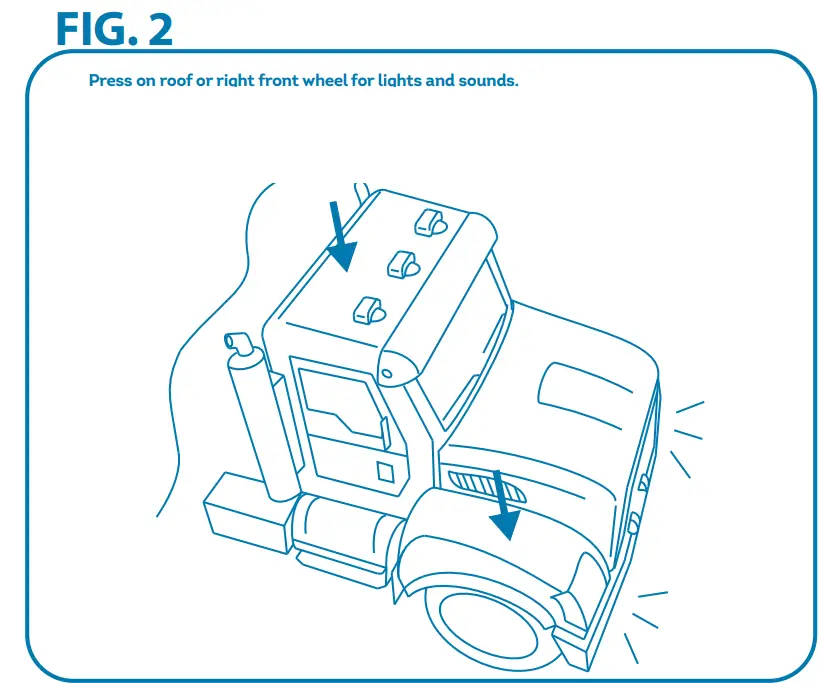 FIG. 2

Press on roof or right front wheel for lights and sounds.