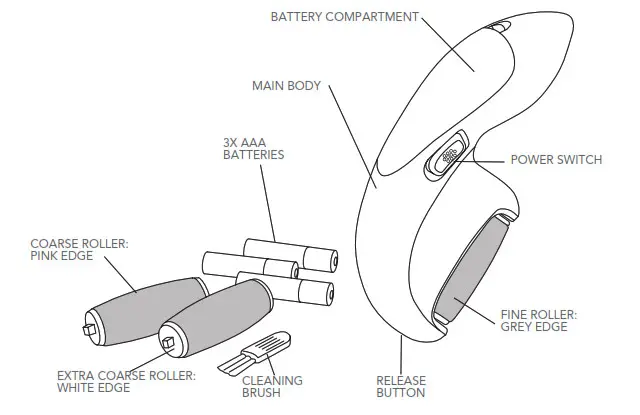 BATTERY COMPARTMENT

MAIN BODY

3X AAA
BATTERIES

POWER SWITCH

COARSE ROLLER:
PINK EDGE

FINE ROLLER:
GREY EDGE

EXTRA COARSE ROLLER:
WHITE EDGE

CLEANING
BRUSH

RELEASE
BUTTON