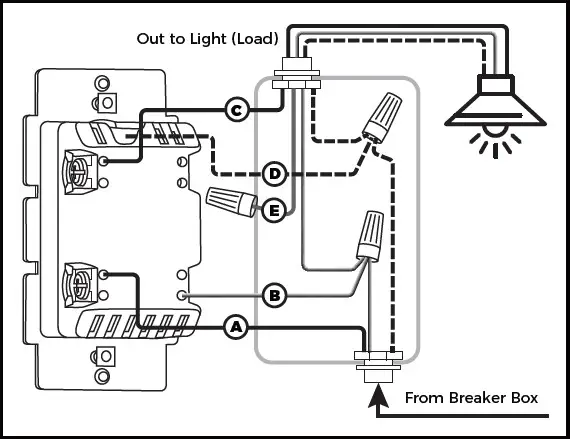 Out to Light (Load)

C

D

E

B

A

From Breaker Box