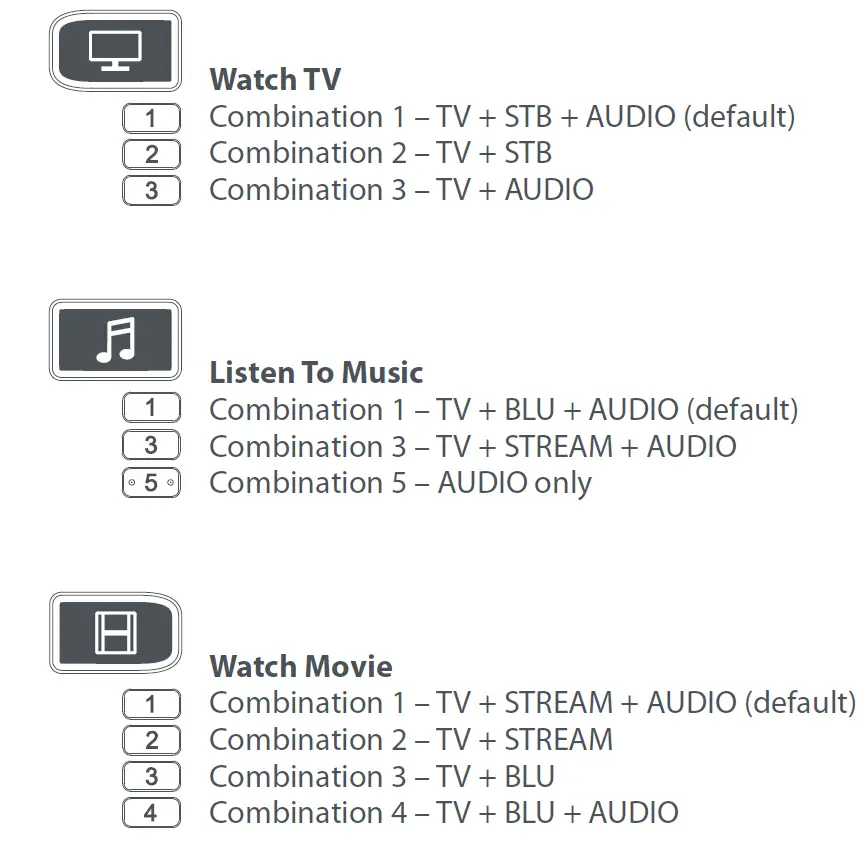 Watch TV

1 Combination 1 – TV + STB + AUDIO (default)
2 Combination 2 – TV + STB
3 Combination 3 – TV + AUDIO

Listen To Music

1 Combination 1 – TV + BLU + AUDIO (default)
3 Combination 3 – TV + STREAM + AUDIO
5 Combination 5 – AUDIO only

Watch Movie

1 Combination 1 – TV + STREAM + AUDIO (default)
2 Combination 2 – TV + STREAM
3 Combination 3 – TV + BLU
4 Combination 4 – TV + BLU + AUDIO