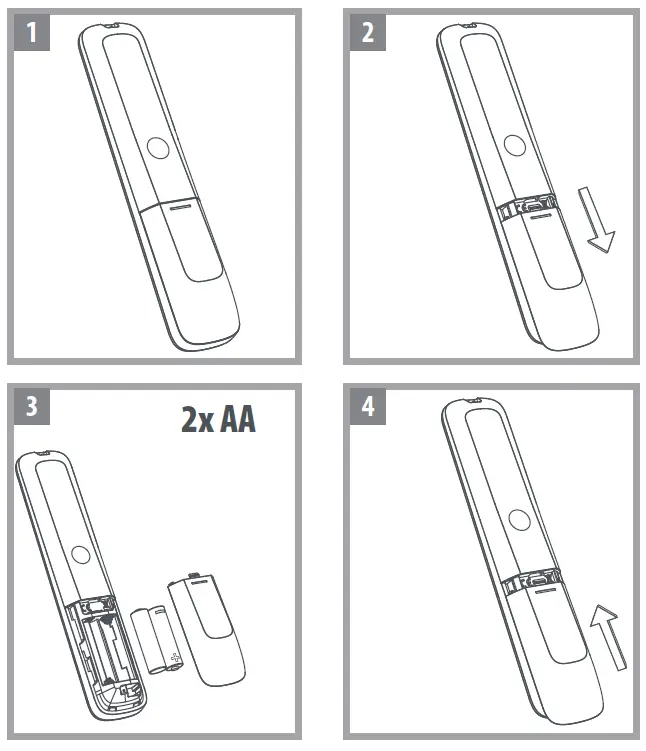 1

2

3

2x AA

4