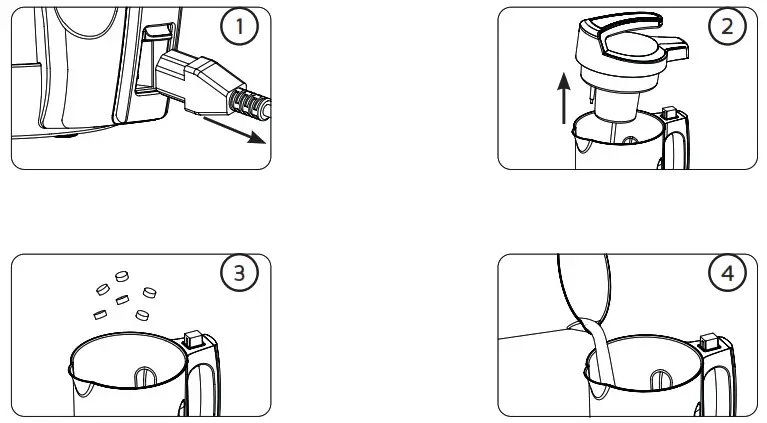 1

2

3

4