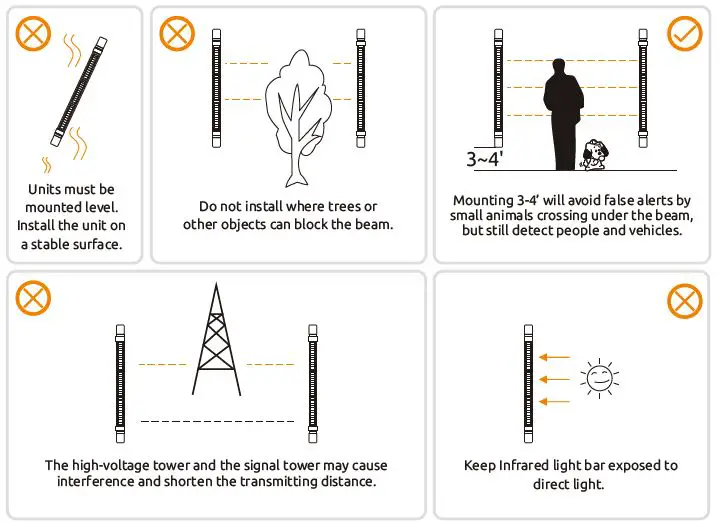 Units must be mounted level. Install the unit on a stable surface.

Do not install where trees or other objects can block the beam.

3~4'

Mounting 3-4' will avoid false alerts by small animals crossing under the beam, but still detect people and vehicles.

The high-voltage tower and the signal tower may cause interference and shorten the transmitting distance.

Keep Infrared light bar exposed to direct light.