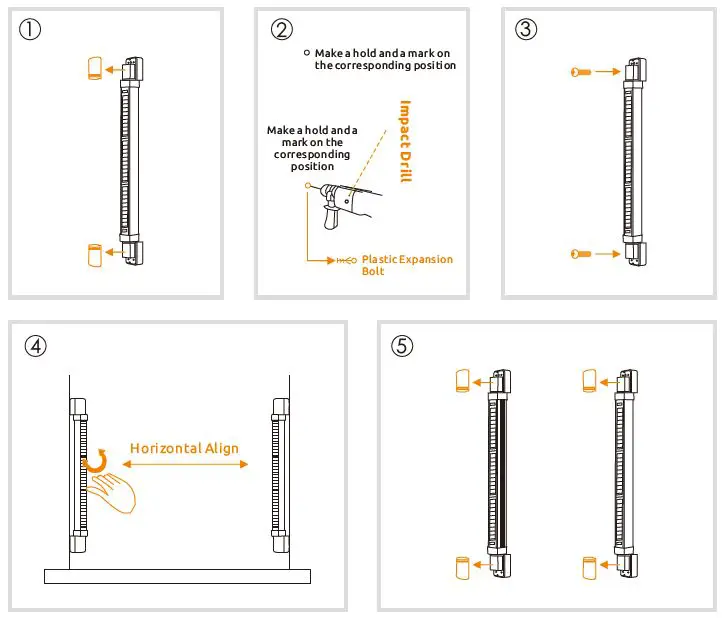 ①

②

Make a hold and a mark on the corresponding position

Make a hold and a mark on the corresponding position

Impact Drill

Plastic Expansion Bolt

③

④

Horizontal Align

⑤