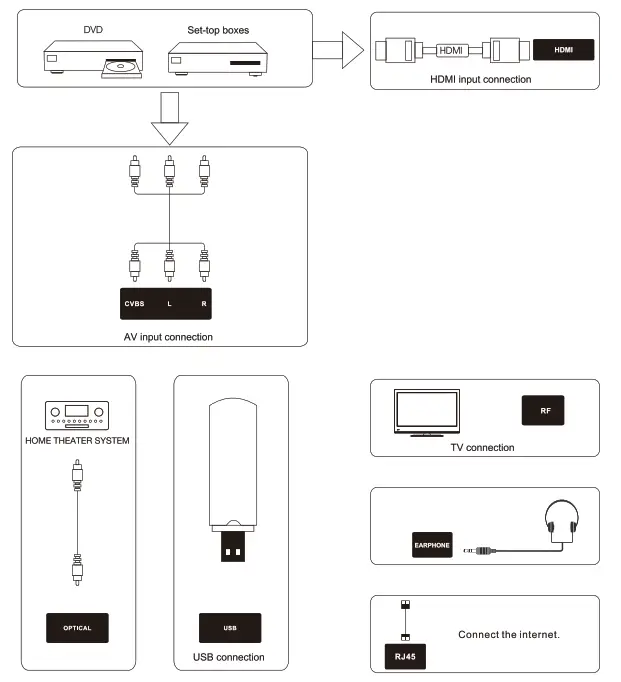 DVD

Set-top boxes

HDMI

HDMI

HDMI input connection

CVBS L R

AV input connection

HOME THEATER SYSTEM

OPTICAL

USB

USB connection

RF

TV connection

EARPHONE

RJ45

Connect the internet.