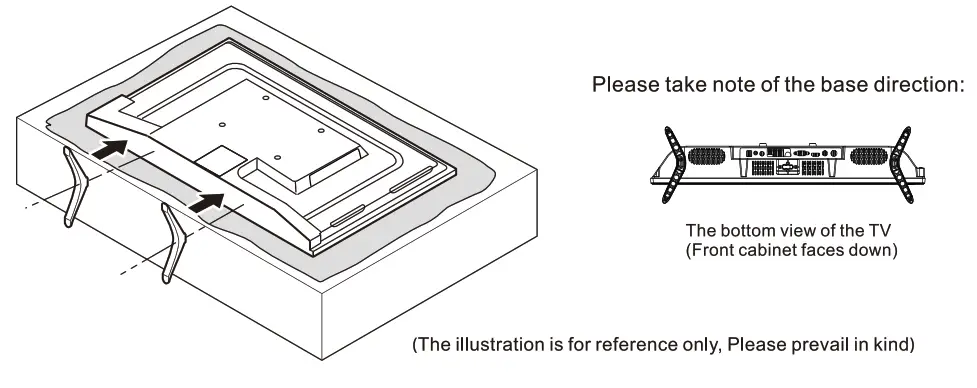 Please take note of the base direction:

The bottom view of the TV
(Front cabinet faces down)

(The illustration is for reference only, Please prevail in kind)