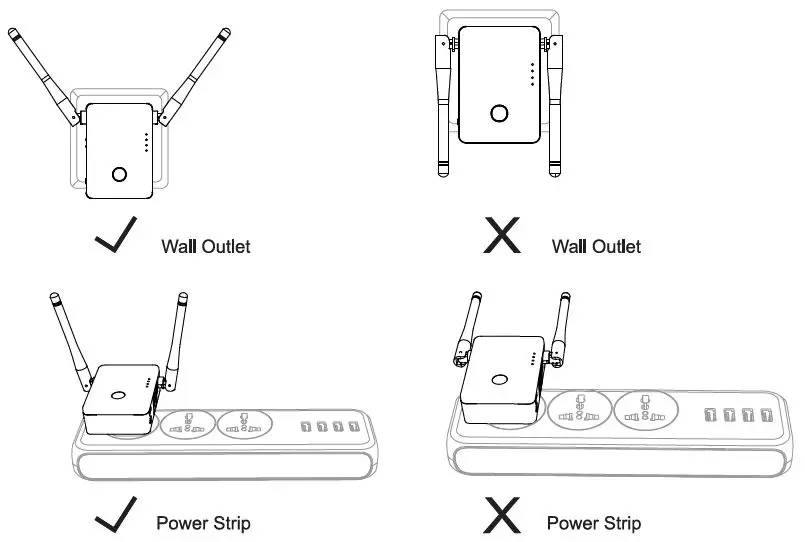 ✓ Wall Outlet

X Wall Outlet

✓ Power Strip

X Power Strip