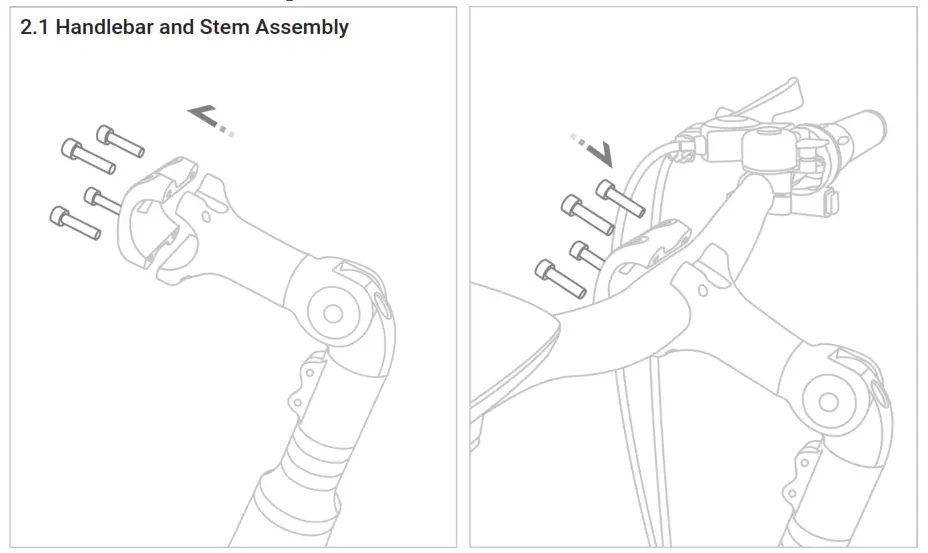 2.1 Handlebar and Stem Assembly