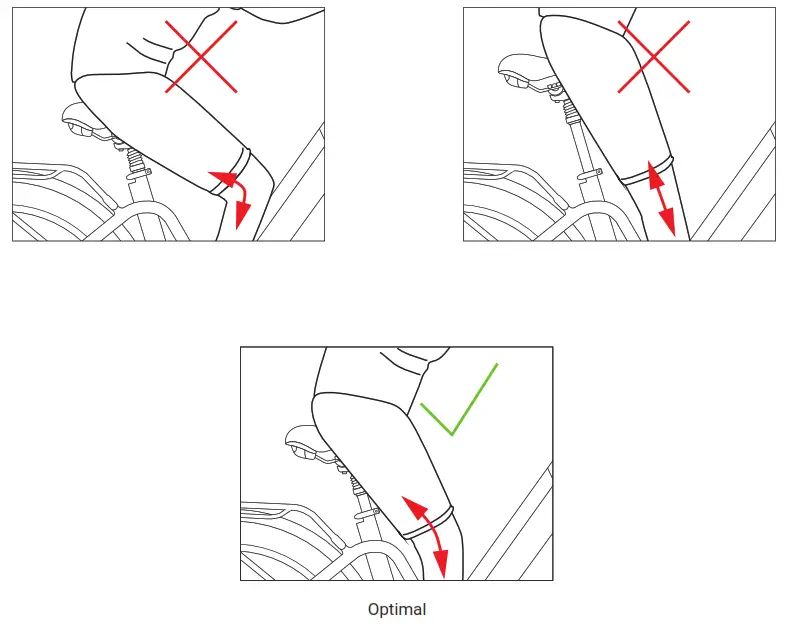 Optimal