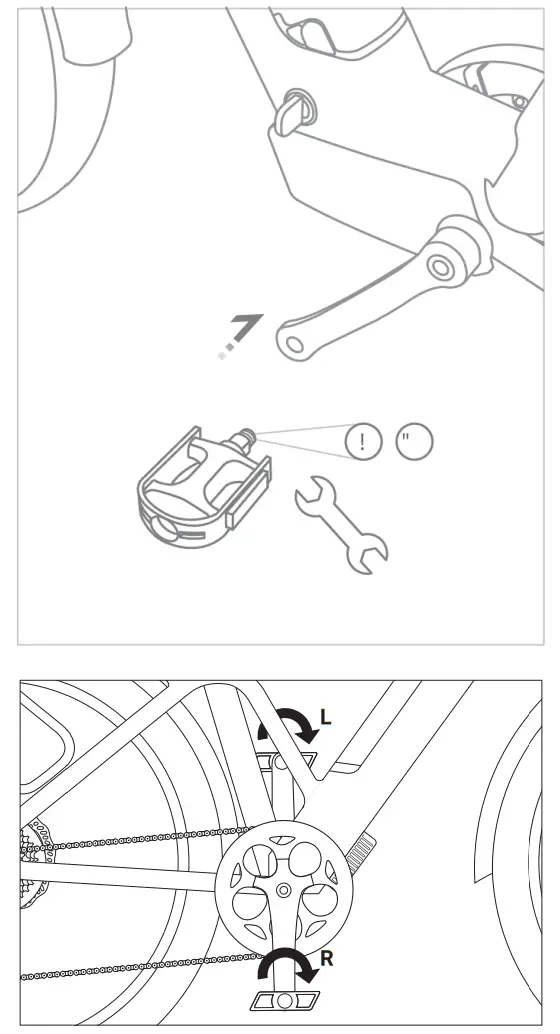 !
"
L
R