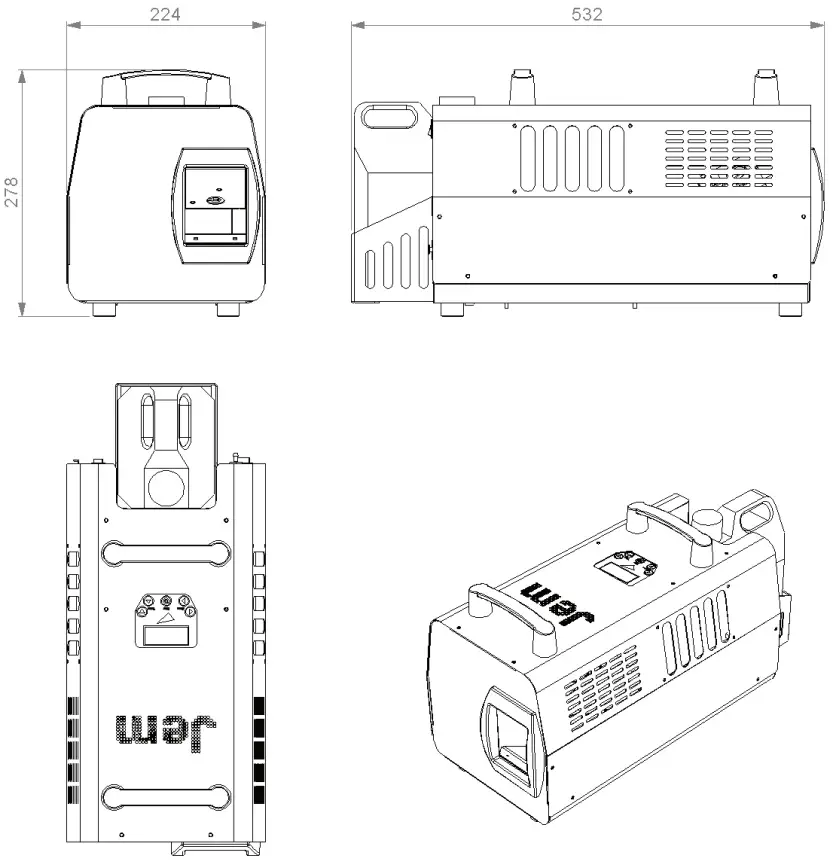 224

532

278

Jem

Jem