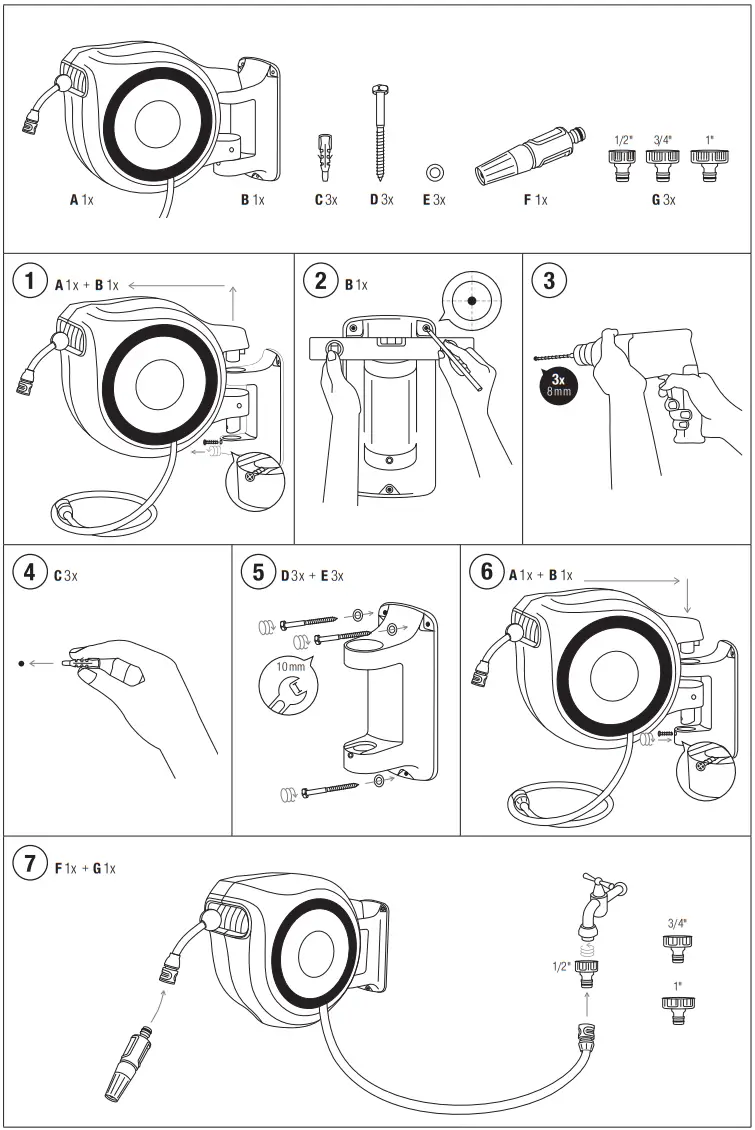 A 1x
B 1x
C 3x
D 3x
E 3x
F 1x
1/2" 3/4" 1"
G 3x

1 A 1x + B 1x

2 B 1x

3
3x
8 mm

4 C 3x

5 D 3x + E 3x
10 mm

6 A 1x + B 1x

7 F 1x + G 1x
1/2"
3/4"
1"