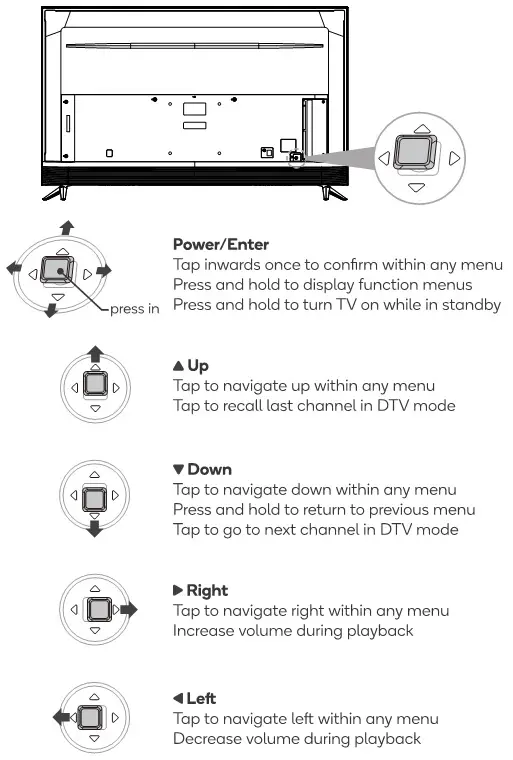 press in

Power/Enter
Tap inwards once to confirm within any menu
Press and hold to display function menus
Press and hold to turn TV on while in standby

▲ Up
Tap to navigate up within any menu
Tap to recall last channel in DTV mode

▼ Down
Tap to navigate down within any menu
Press and hold to return to previous menu
Tap to go to next channel in DTV mode

▶ Right
Tap to navigate right within any menu
Increase volume during playback

◀ Left
Tap to navigate left within any menu
Decrease volume during playback