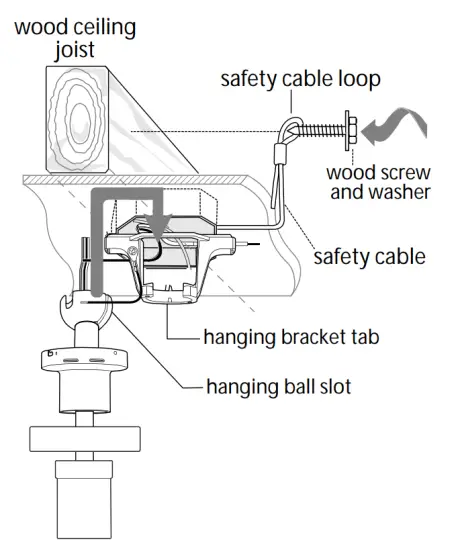 wood ceiling joist

safety cable loop

wood screw and washer

safety cable

hanging bracket tab

hanging ball slot