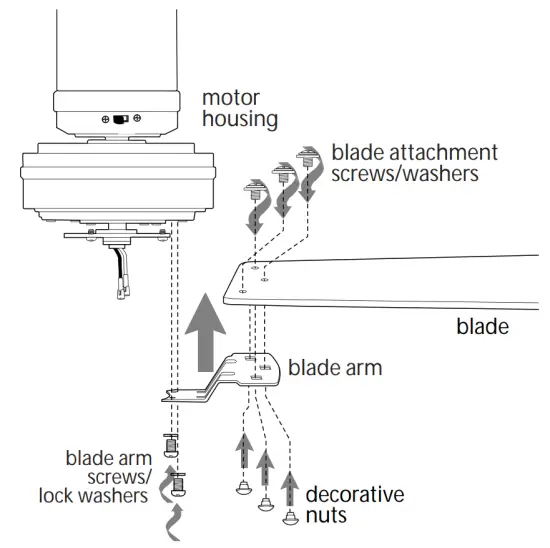 motor housing

blade attachment screws/washers

blade

blade arm

blade arm screws/ lock washers

decorative nuts