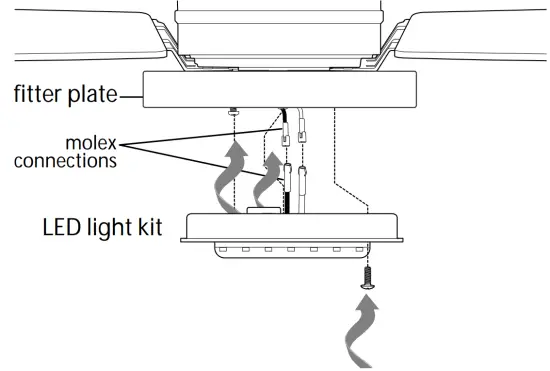 fitter plate

molex connections

LED light kit