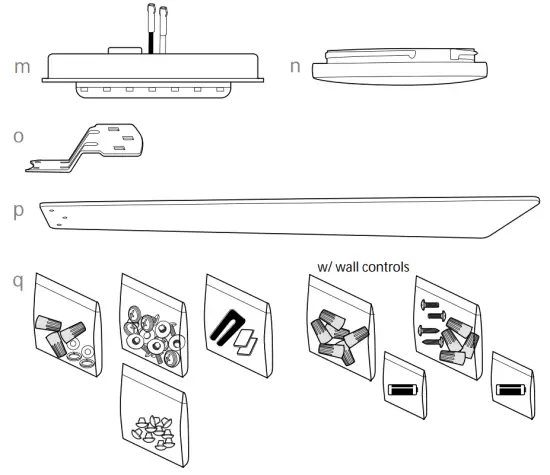 m
n
o
p
q
w/ wall controls