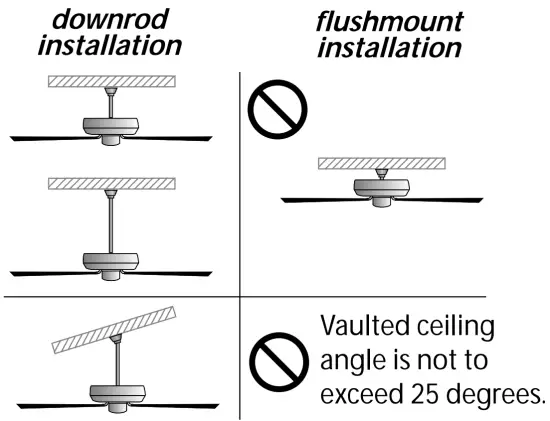 downrod installation

flushmount installation

Vaulted ceiling angle is not to exceed 25 degrees.