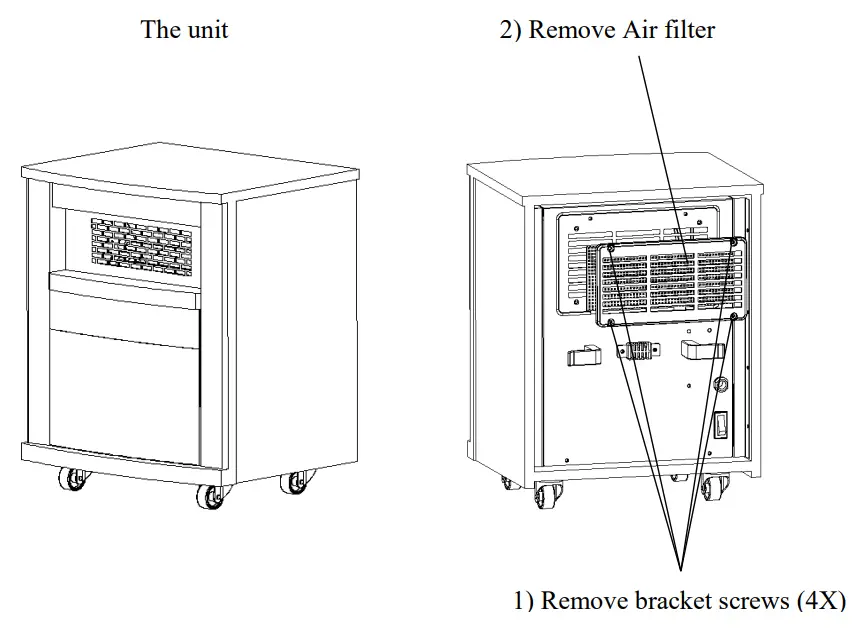 The unit

2) Remove Air filter

1) Remove bracket screws (4X)