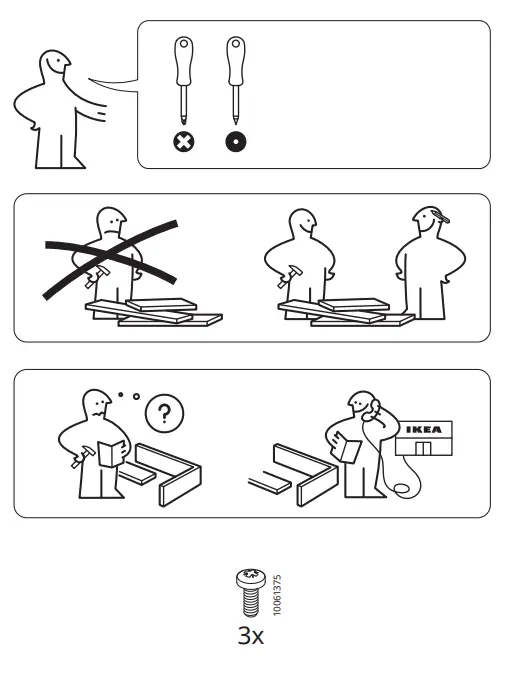 ?

IKEA

10061375
3x