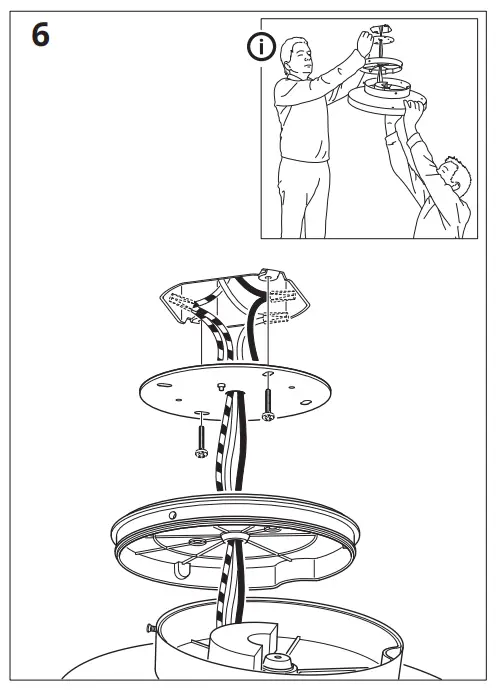 6

i