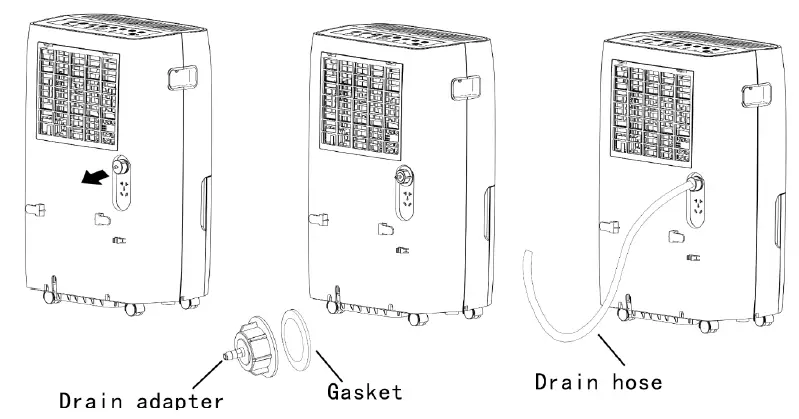 Drain adapter
Gasket
Drain hose