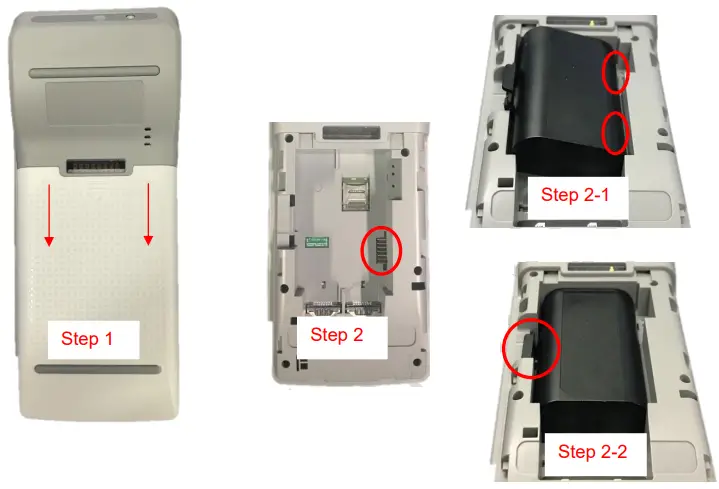 Step 1

Step 2

Step 2-1

Step 2-2