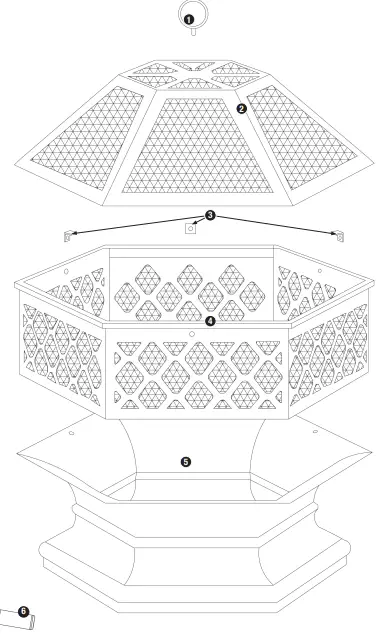 1
2
3
4
5
6