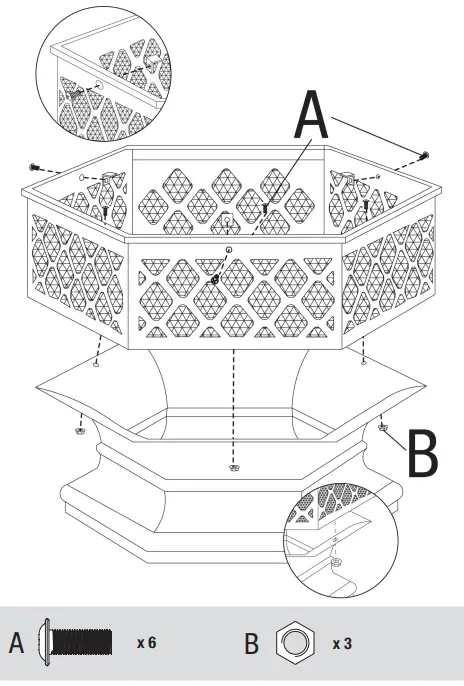 A

B

A x 6

B x 3