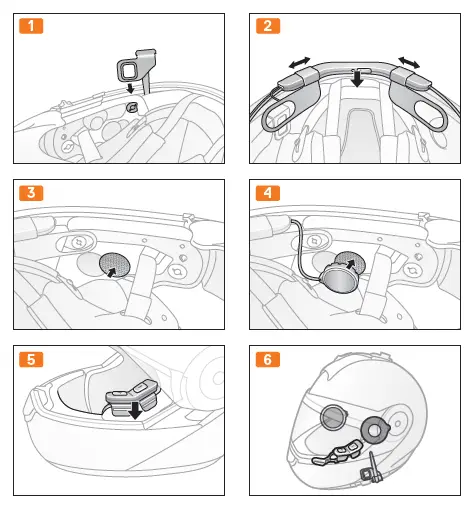 1

2

3

4

5

6