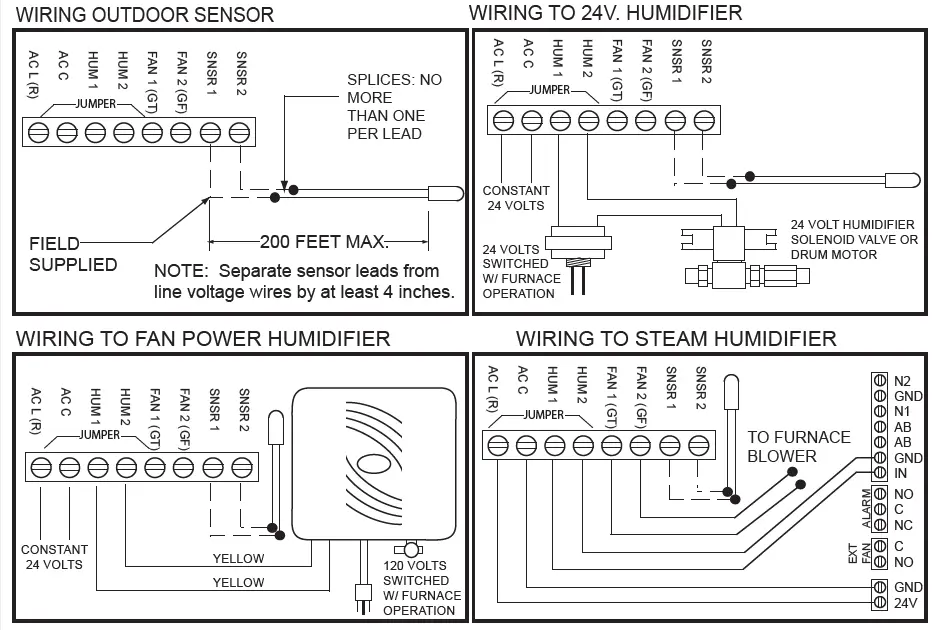 WIRING OUTDOOR SENSOR

AC L (R)
AC C
HUM 1
HUM 2
FAN 1 (GT)
FAN 2 (GF)
SNSR 1
SNSR 2
JUMPER

SPLICES: NO MORE THAN ONE PER LEAD

FIELD SUPPLIED

200 FEET MAX.

NOTE: Separate sensor leads from line voltage wires by at least 4 inches.

WIRING TO 24V. HUMIDIFIER

AC L (R)
AC C
HUM 1
HUM 2
FAN 1 (GT)
FAN 2 (GF)
SNSR 1
SNSR 2
JUMPER

CONSTANT 24 VOLTS

24 VOLTS SWITCHED W/ FURNACE OPERATION

24 VOLT HUMIDIFIER SOLENOID VALVE OR DRUM MOTOR

WIRING TO FAN POWER HUMIDIFIER

AC L (R)
AC C
HUM 1
HUM 2
FAN 1 (GT)
FAN 2 (GF)
SNSR 1
SNSR 2
JUMPER

CONSTANT 24 VOLTS

YELLOW
YELLOW

120 VOLTS SWITCHED W/ FURNACE OPERATION

WIRING TO STEAM HUMIDIFIER

AC L (R)
AC C
HUM 1
HUM 2
FAN 1 (GT)
FAN 2 (GF)
SNSR 1
SNSR 2
JUMPER

TO FURNACE BLOWER

N2
GND
N1
AB
AB
GND
IN
ALARM
NO
C
NC
EXT FAN
C
NO
GND
24V