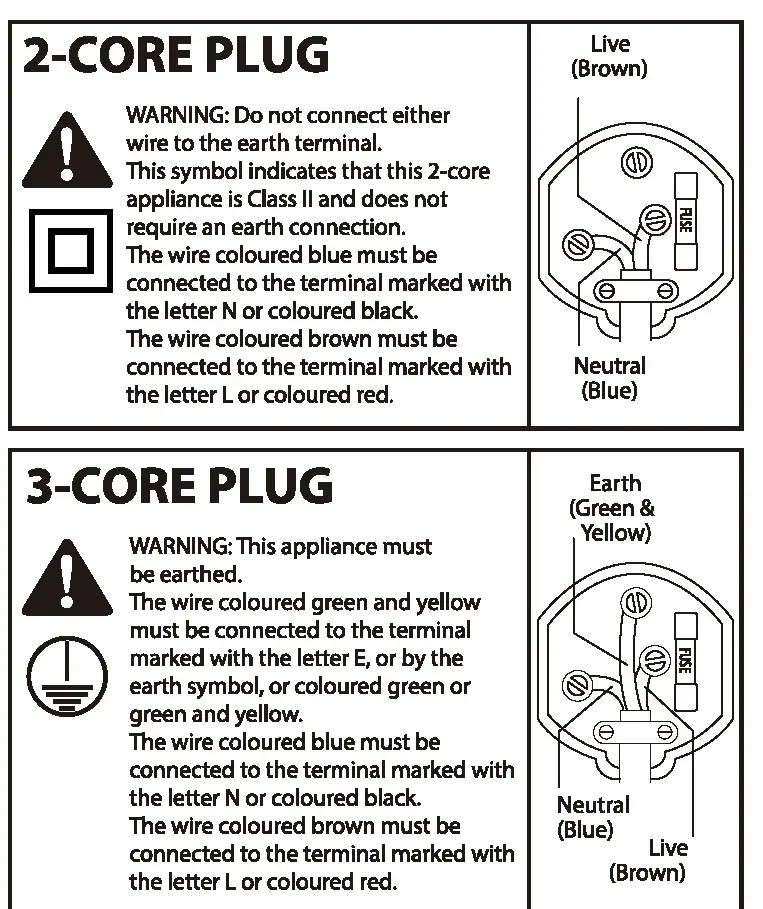 2-CORE PLUG

WARNING: Do not connect either wire to the earth terminal.
This symbol indicates that this 2-core appliance is Class II and does not require an earth connection.
The wire coloured blue must be connected to the terminal marked with the letter N or coloured black.
The wire coloured brown must be connected to the terminal marked with the letter L or coloured red.

Live
(Brown)

FUSE

Neutral
(Blue)

3-CORE PLUG

WARNING: This appliance must be earthed.
The wire coloured green and yellow must be connected to the terminal marked with the letter E, or by the earth symbol, or coloured green or green and yellow.
The wire coloured blue must be connected to the terminal marked with the letter N or coloured black.
The wire coloured brown must be connected to the terminal marked with the letter L or coloured red.

Earth
(Green &
Yellow)

FUSE

Neutral
(Blue)

Live
(Brown)