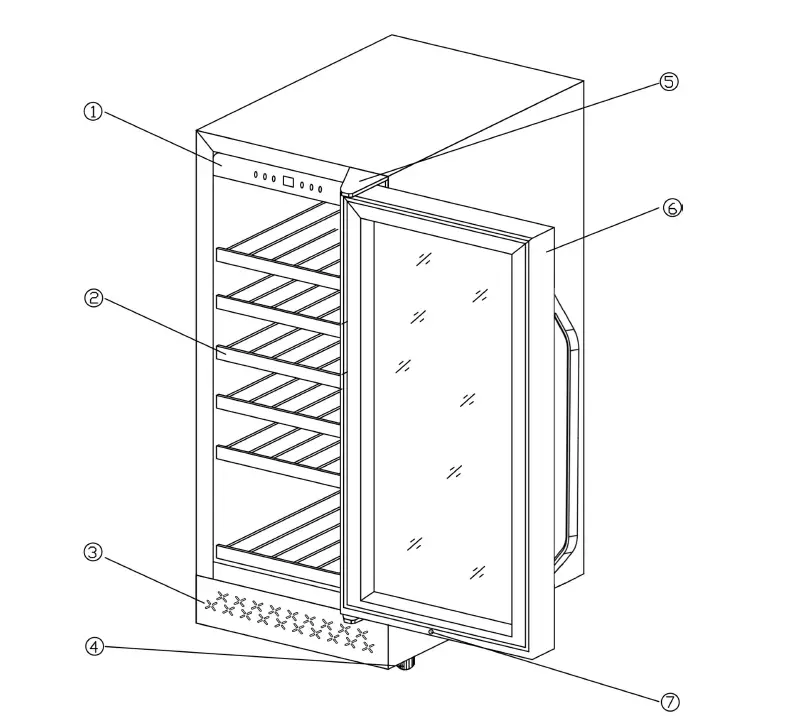 ①
②
③
④
⑤
⑥
⑦