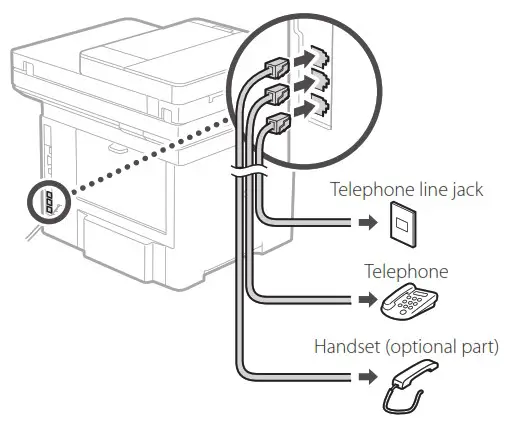 Telephone line jack

Telephone

Handset (optional part)