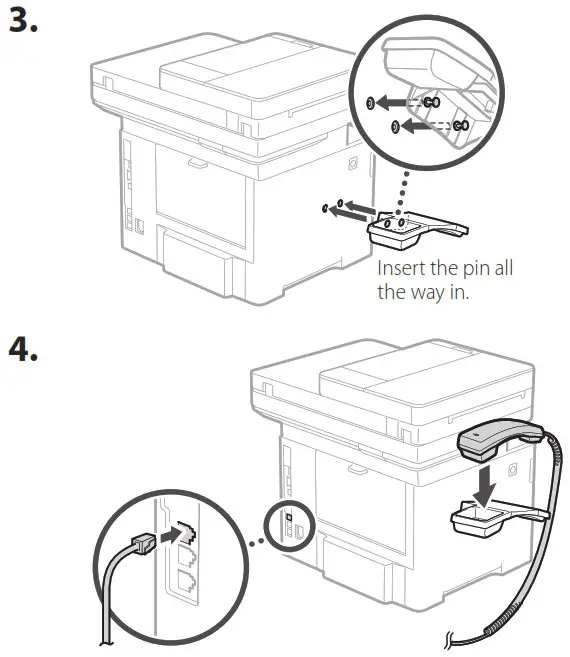 3.

Insert the pin all the way in.

4.