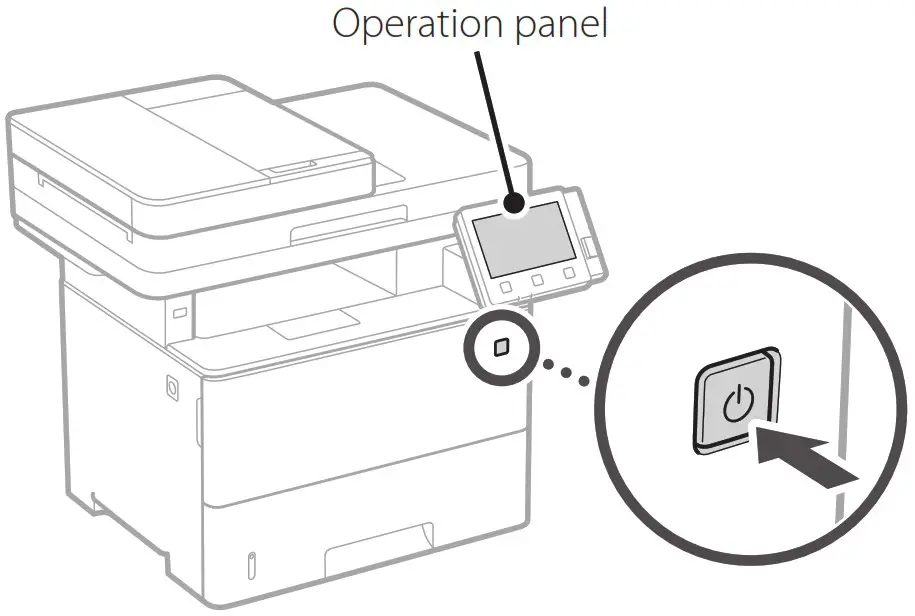 Operation panel