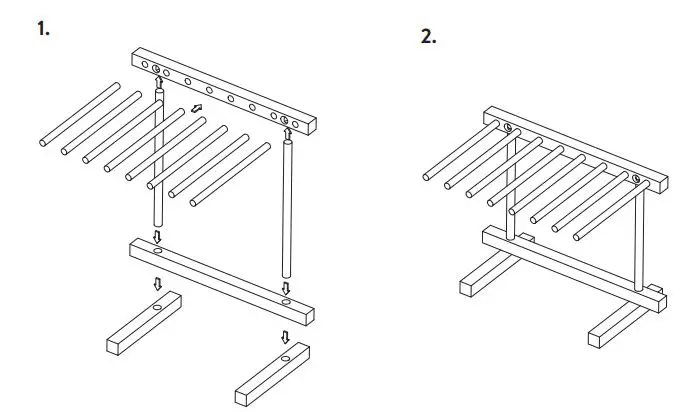 1.

2.